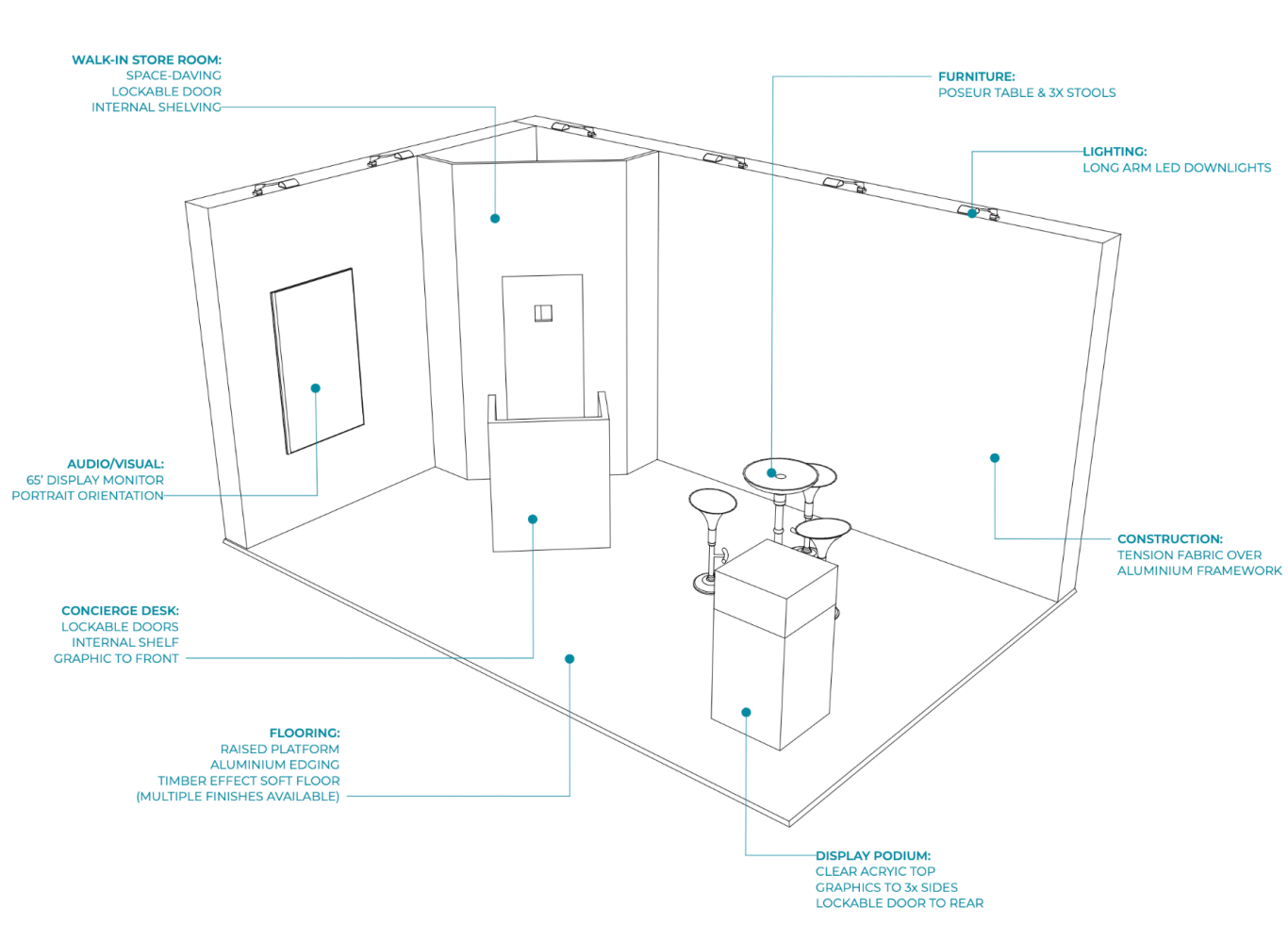 WALK-IN STORE ROOM:
SPACE-DAVING
LOCKABLE DOOR
INTERNAL SHELVING

FURNITURE:
POSEUR TABLE & 3X STOOLS

LIGHTING:
LONG ARM LED DOWNLIGHTS

AUDIO/VISUAL:
65' DISPLAY MONITOR
PORTRAIT ORIENTATION

CONSTRUCTION:
TENSION FABRIC OVER
ALUMINIUM FRAMEWORK

CONCIERGE DESK:
LOCKABLE DOORS
INTERNAL SHELF
GRAPHIC TO FRONT

FLOORING:
RAISED PLATFORM
ALUMINIUM EDGING
TIMBER EFFECT SOFT FLOOR
(MULTIPLE FINISHES AVAILABLE)

DISPLAY PODIUM:
CLEAR ACRYIC TOP
GRAPHICS TO 3x SIDES
LOCKABLE DOOR TO REAR