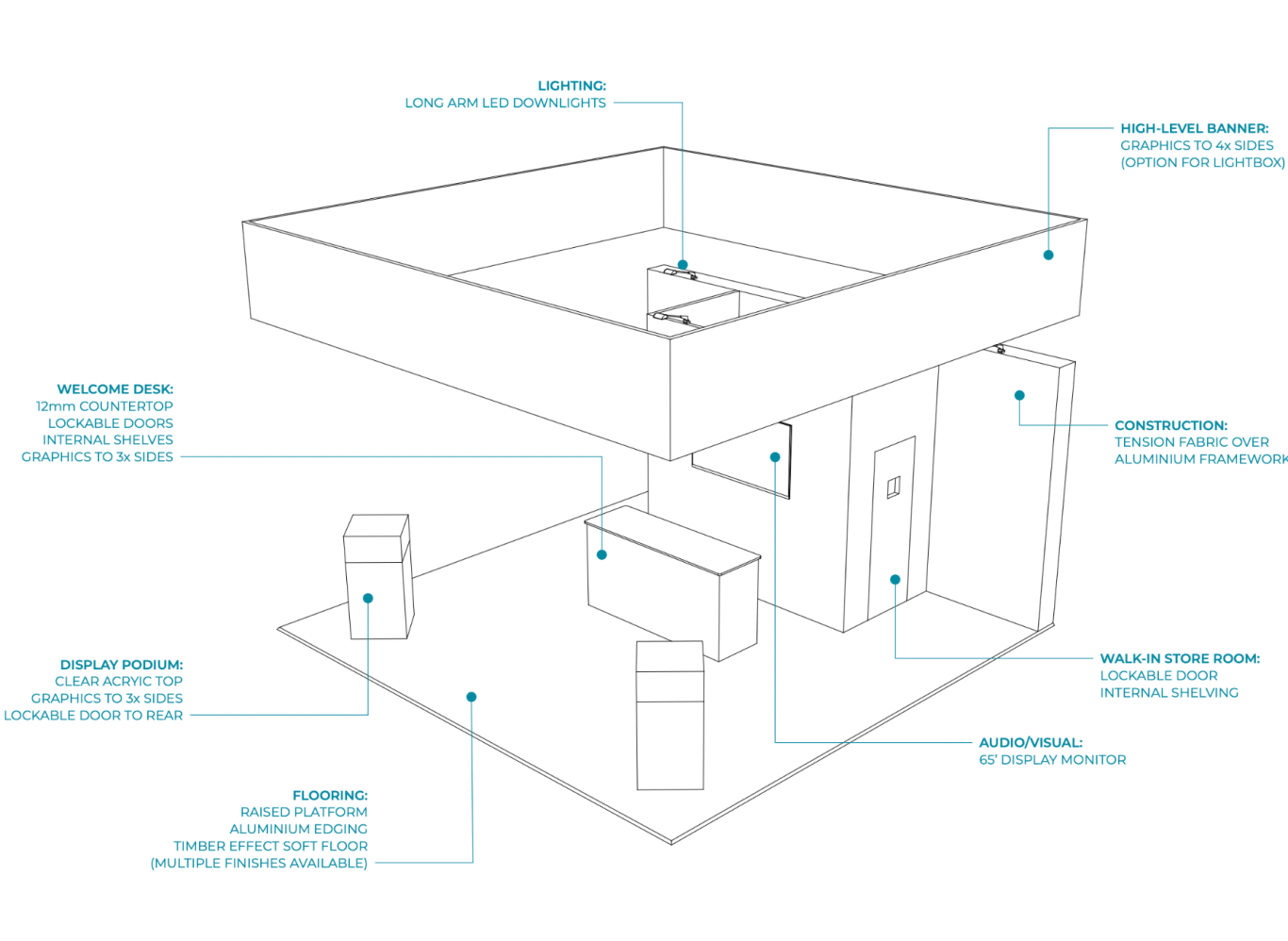 LIGHTING:
LONG ARM LED DOWNLIGHTS

HIGH-LEVEL BANNER:
GRAPHICS TO 4x SIDES
(OPTION FOR LIGHTBOX)

WELCOME DESK:
12mm COUNTERTOP
LOCKABLE DOORS
INTERNAL SHELVES
GRAPHICS TO 3x SIDES

CONSTRUCTION:
TENSION FABRIC OVER
ALUMINIUM FRAMEWORK

DISPLAY PODIUM:
CLEAR ACRYIC TOP
GRAPHICS TO 3x SIDES
LOCKABLE DOOR TO REAR

WALK-IN STORE ROOM:
LOCKABLE DOOR
INTERNAL SHELVING

AUDIO/VISUAL:
65' DISPLAY MONITOR

FLOORING:
RAISED PLATFORM
ALUMINIUM EDGING
TIMBER EFFECT SOFT FLOOR
(MULTIPLE FINISHES AVAILABLE)